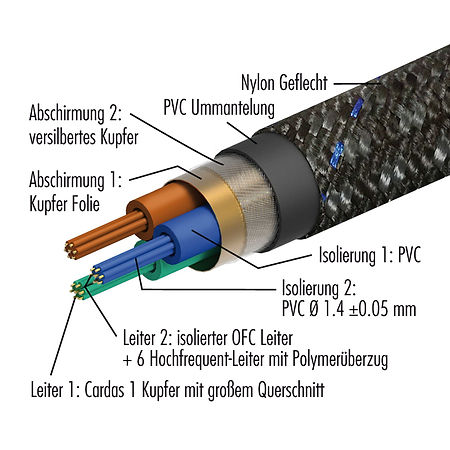 Nylon Geflecht

PVC Ummantelung

Abschirmung 2:
versilbertes Kupfer

Abschirmung 1:
Kupfer Folie

Isolierung 1: PVC

Isolierung 2:
PVC Ø 1.4 ±0.05 mm

Leiter 2: isolierter OFC Leiter
+ 6 Hochfrequent-Leiter mit Polymerüberzug

Leiter 1: Cardas 1 Kupfer mit großem Querschnitt