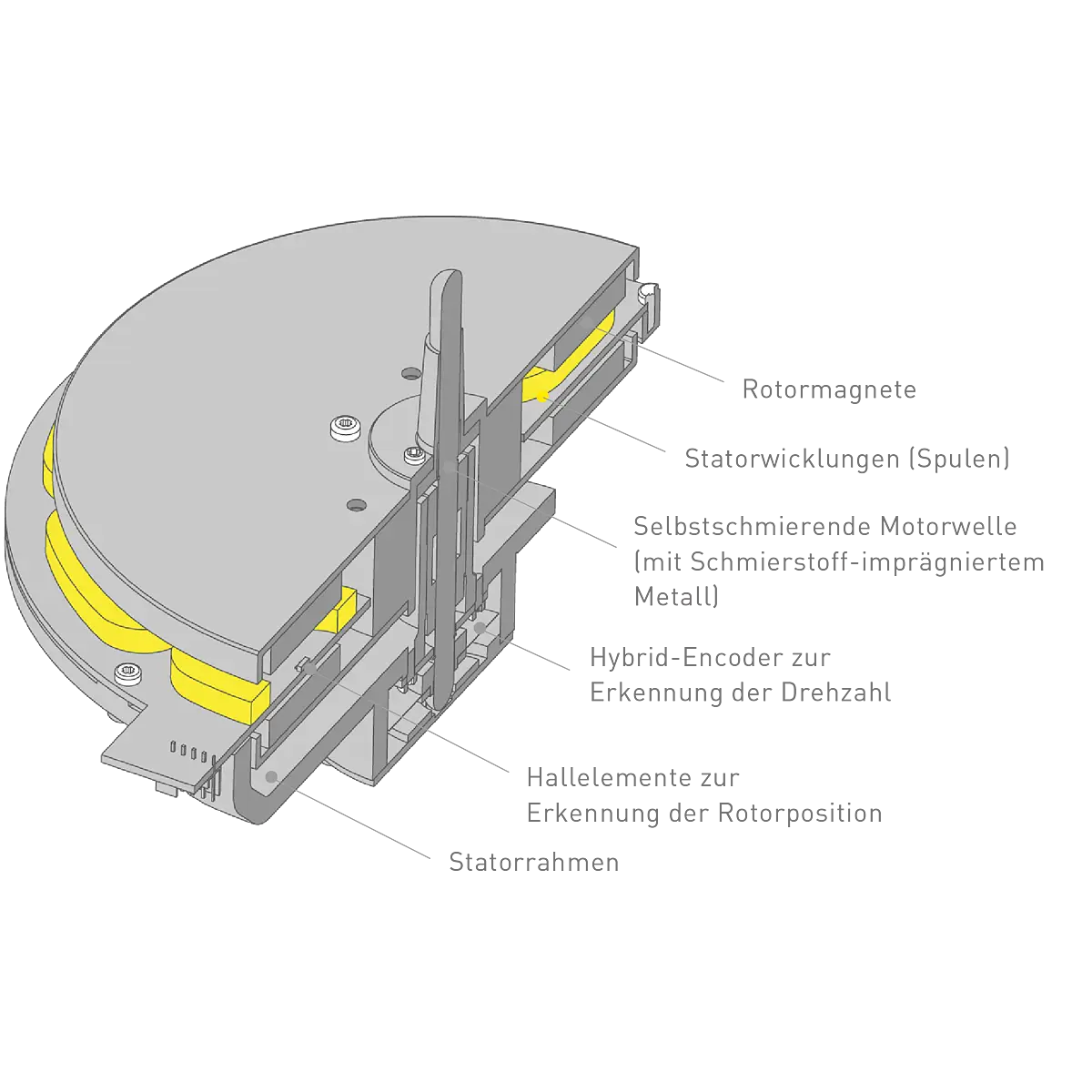 Rotormagnete

Statorwicklungen (Spulen)

Selbstschmierende Motorwelle (mit Schmierstoff-imprägniertem Metall)

Hybrid-Encoder zur Erkennung der Drehzahl

Hallelemente zur Erkennung der Rotorposition

Statorrahmen