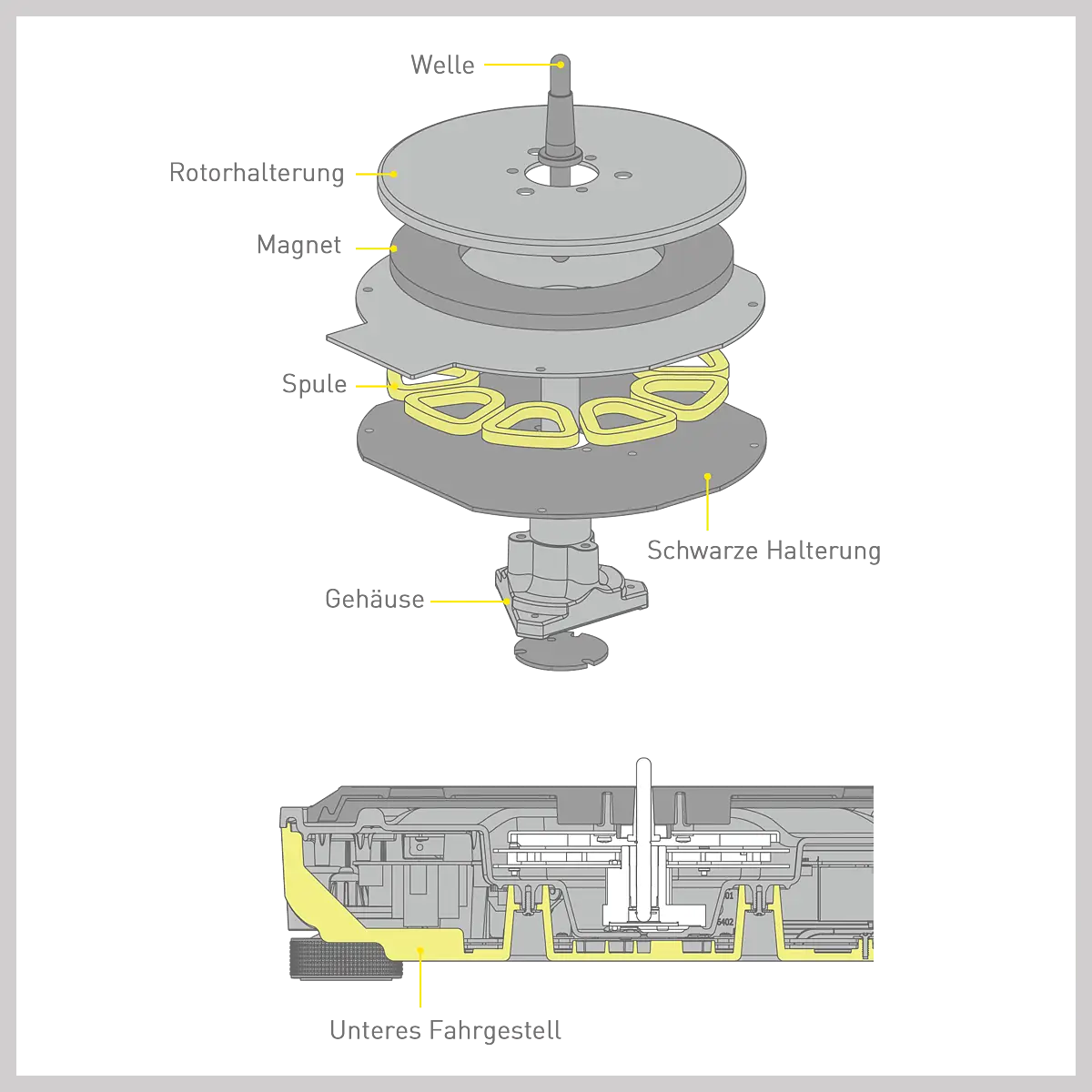 Welle

Rotorhalterung

Magnet

Spule

Schwarze Halterung

Gehäuse

01

5402

Unteres Fahrgestell